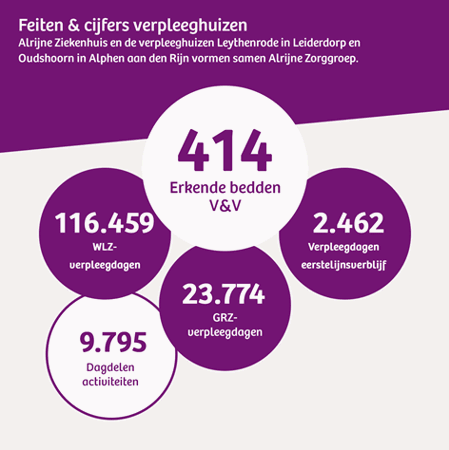 Feiten & cijfers verpleeghuizen
Alrijne Ziekenhuis en de verpleeghuizen Leythenrode in Leiderdorp en Oudshoorn in Alphen aan den Rijn vormen samen Alrijne Zorggroep.

414
Erkende bedden V&V

116.459
WLZ-verpleegdagen

2.462
Verpleegdagen eerstelijnsverblijf

23.774
GRZ-verpleegdagen

9.795
Dagdelen activiteiten